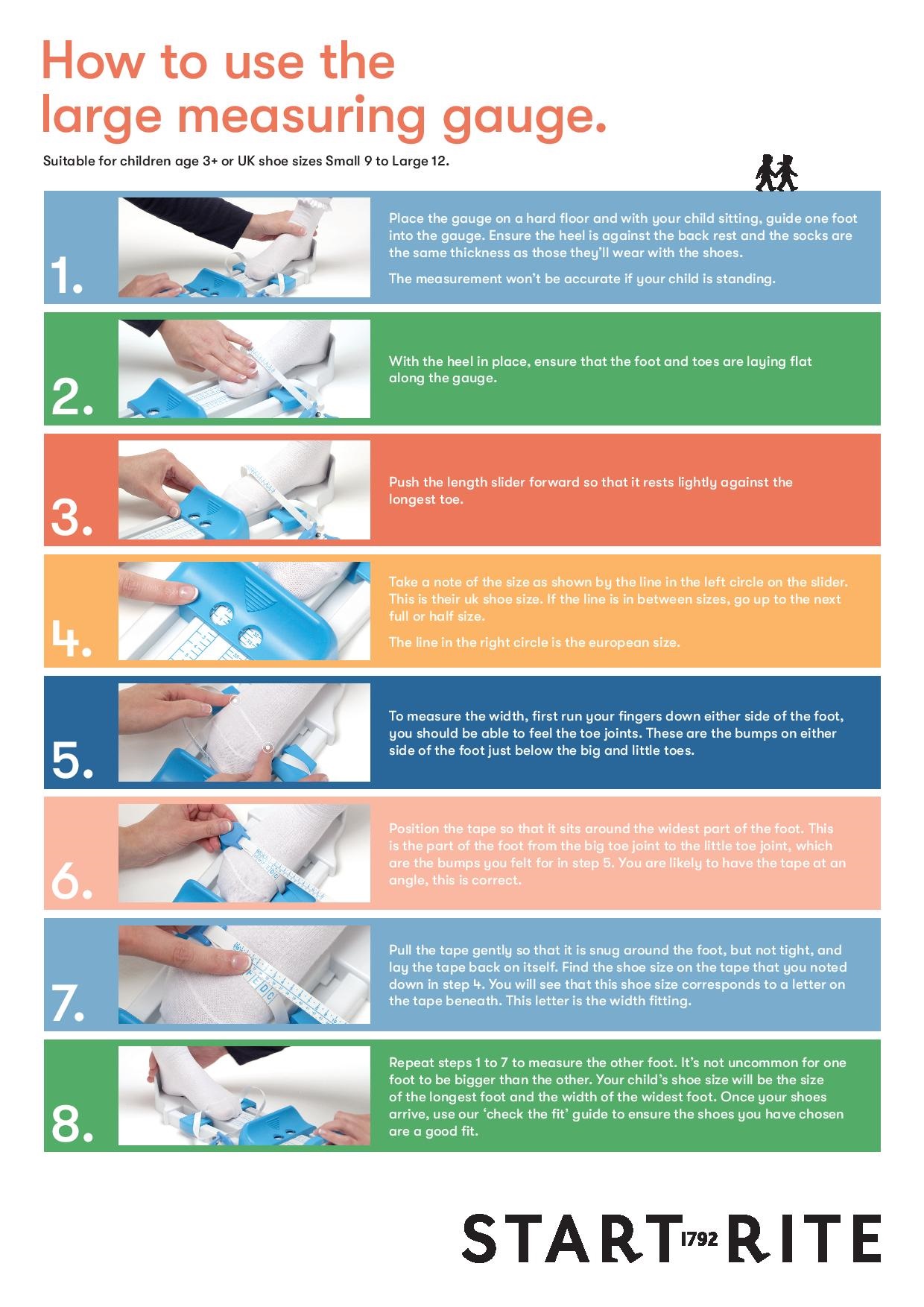 How to use the large measuring gauge.

Suitable for children age 3+ or UK shoe sizes Small 9 to Large 12.

1.

Place the gauge on a hard floor and with your child sitting, guide one foot into the gauge. Ensure the heel is against the back rest and the socks are the same thickness as those they'll wear with the shoes.

The measurement won't be accurate if your child is standing.

2.

With the heel in place, ensure that the foot and toes are laying flat along the gauge.

3.

Push the length slider forward so that it rests lightly against the longest toe.

4.

Take a note of the size as shown by the line in the left circle on the slider. This is their uk shoe size. If the line is in between sizes, go up to the next full or half size.

The line in the right circle is the european size.

5.

To measure the width, first run your fingers down either side of the foot, you should be able to feel the toe joints. These are the bumps on either side of the foot just below the big and little toes.

6.

Position the tape so that it sits around the widest part of the foot. This is the part of the foot from the big toe joint to the little toe joint, which are the bumps you felt for in step 5. You are likely to have the tape at an angle, this is correct.

7.

Pull the tape gently so that it is snug around the foot, but not tight, and lay the tape back on itself. Find the shoe size on the tape that you noted down in step 4. You will see that this shoe size corresponds to a letter on the tape beneath. This letter is the width fitting.

8.

Repeat steps 1 to 7 to measure the other foot. It's not uncommon for one foot to be bigger than the other. Your child's shoe size will be the size of the longest foot and the width of the widest foot. Once your shoes arrive, use our 'check the fit' guide to ensure the shoes you have chosen are a good fit.

START 1792 RITE